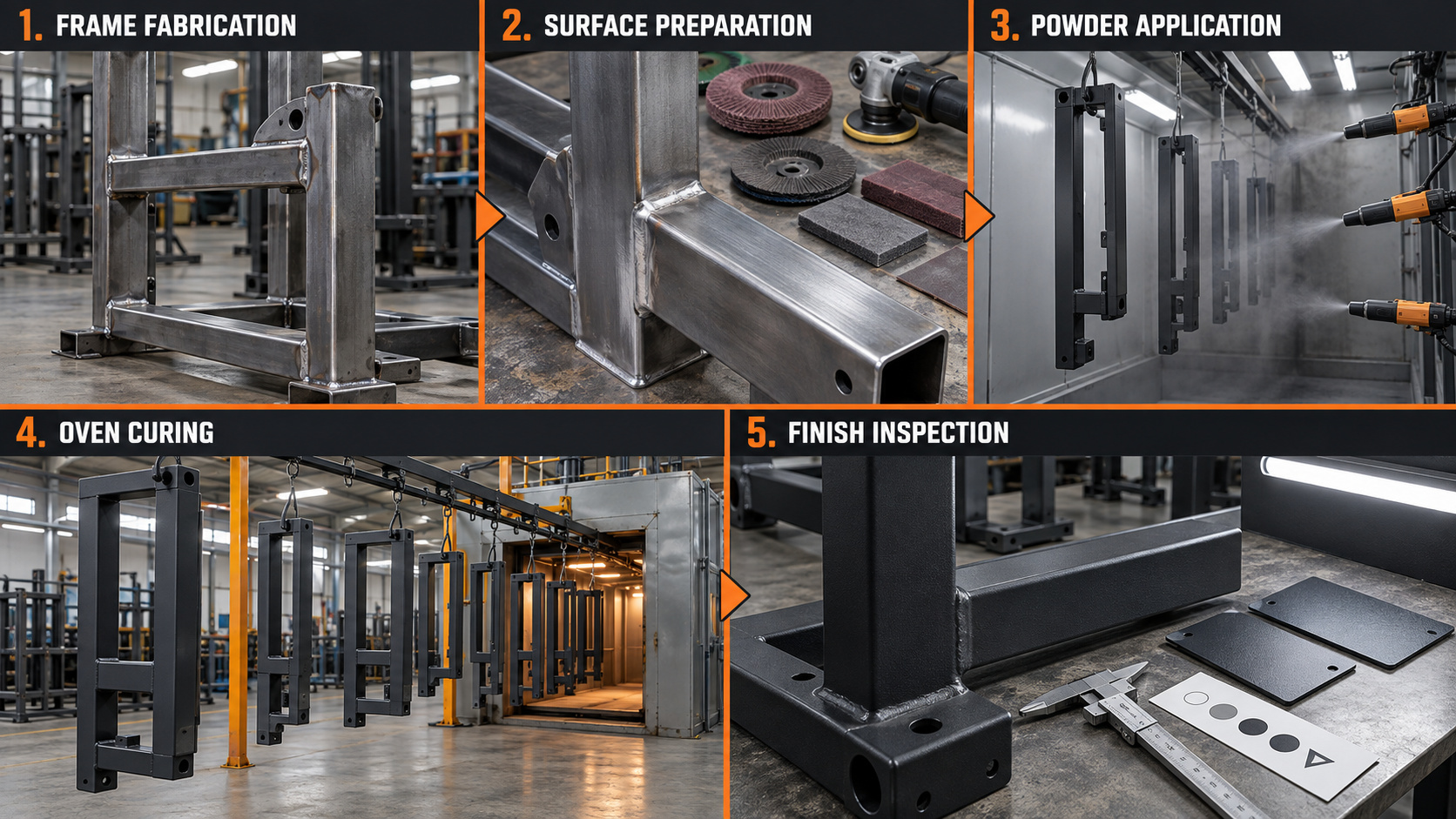 1. FRAME FABRICATION

2. SURFACE PREPARATION

3. POWDER APPLICATION

4. OVEN CURING

5. FINISH INSPECTION