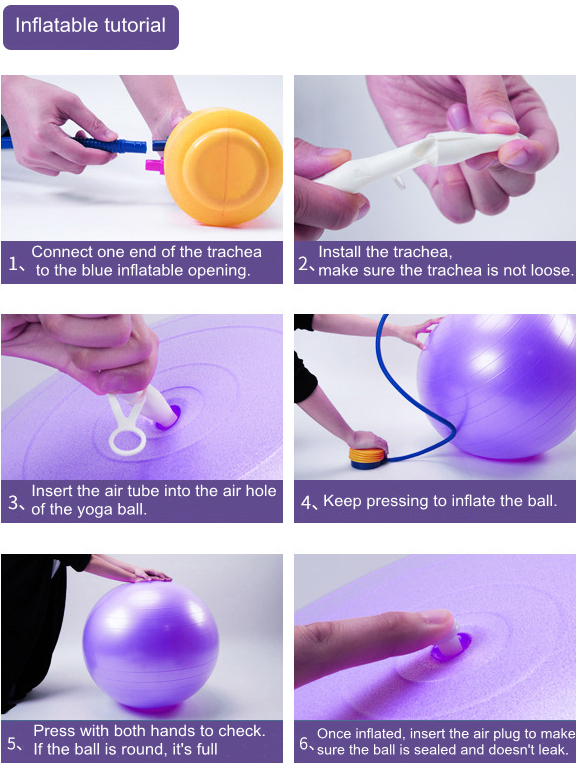 Inflatable tutorial

1、Connect one end of the trachea to the blue inflatable opening.

2、Install the trachea, make sure the trachea is not loose.

3、Insert the air tube into the air hole of the yoga ball.

4、Keep pressing to inflate the ball.

5、Press with both hands to check. If the ball is round, it's full

6、Once inflated, insert the air plug to make sure the ball is sealed and doesn't leak.