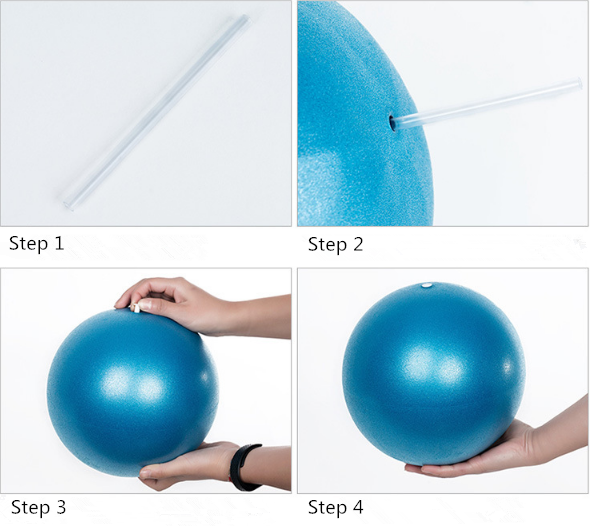 Step 1

Step 2

Step 3

Step 4