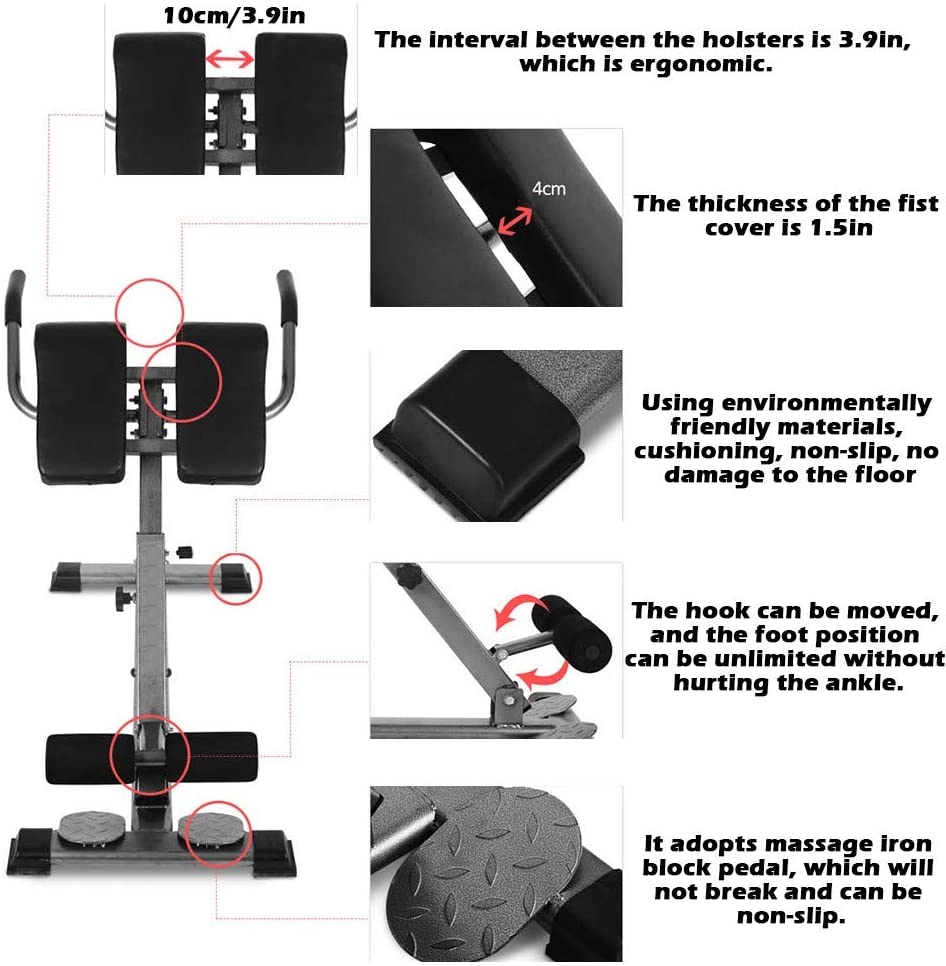 10cm/3.9in

The interval between the holsters is 3.9in, which is ergonomic.

4cm

The thickness of the fist cover is 1.5in

Using environmentally friendly materials, cushioning, non-slip, no damage to the floor

The hook can be moved, and the foot position can be unlimited without hurting the ankle.

It adopts massage iron block pedal, which will not break and can be non-slip.